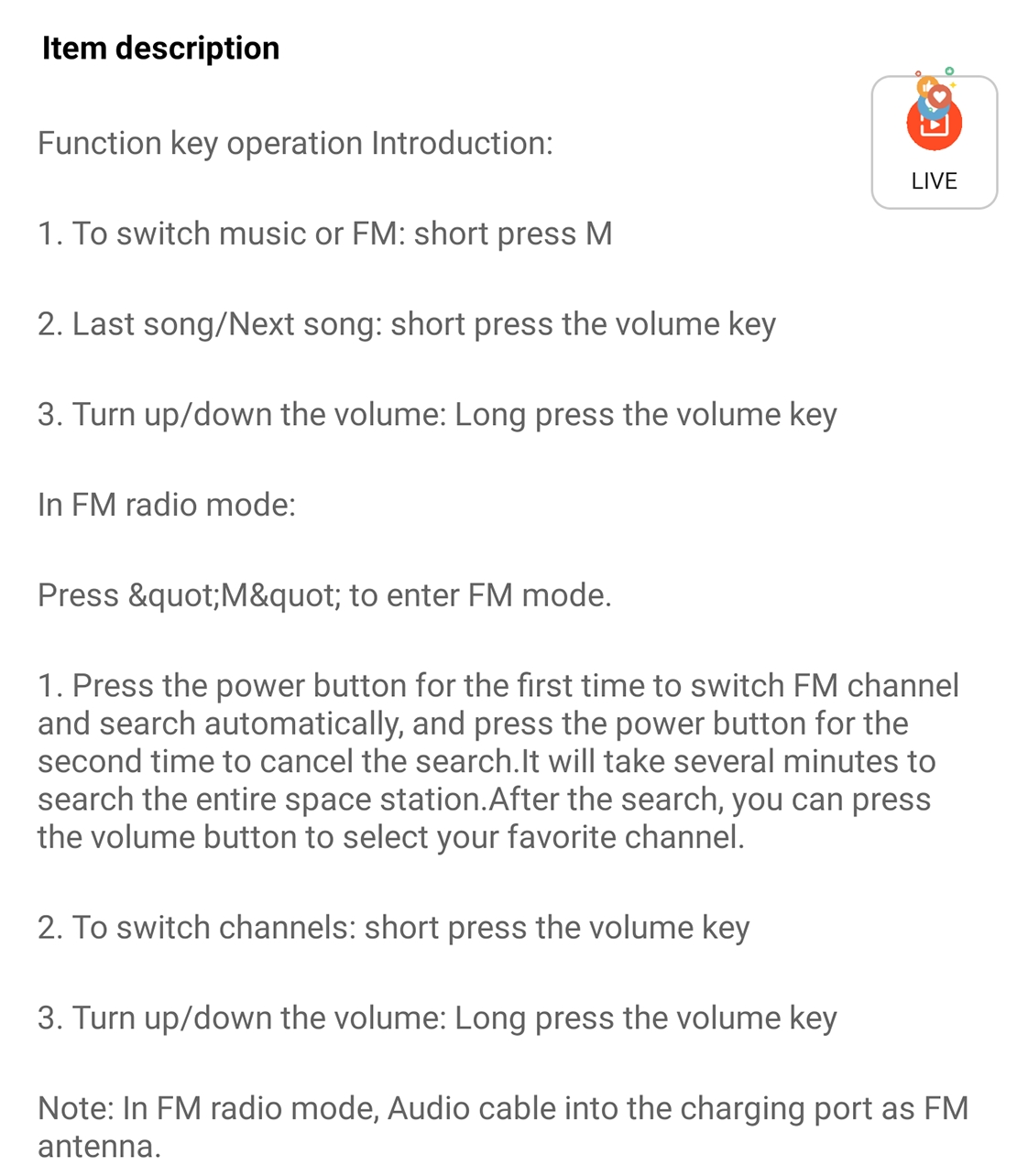 Item description

LIVE

Function key operation Introduction:

1. To switch music or FM: short press M

2. Last song/Next song: short press the volume key

3. Turn up/down the volume: Long press the volume key

In FM radio mode:

Press &quot;M&quot; to enter FM mode.

1. Press the power button for the first time to switch FM channel and search automatically, and press the power button for the second time to cancel the search.It will take several minutes to search the entire space station.After the search, you can press the volume button to select your favorite channel.

2. To switch channels: short press the volume key

3. Turn up/down the volume: Long press the volume key

Note: In FM radio mode, Audio cable into the charging port as FM antenna.